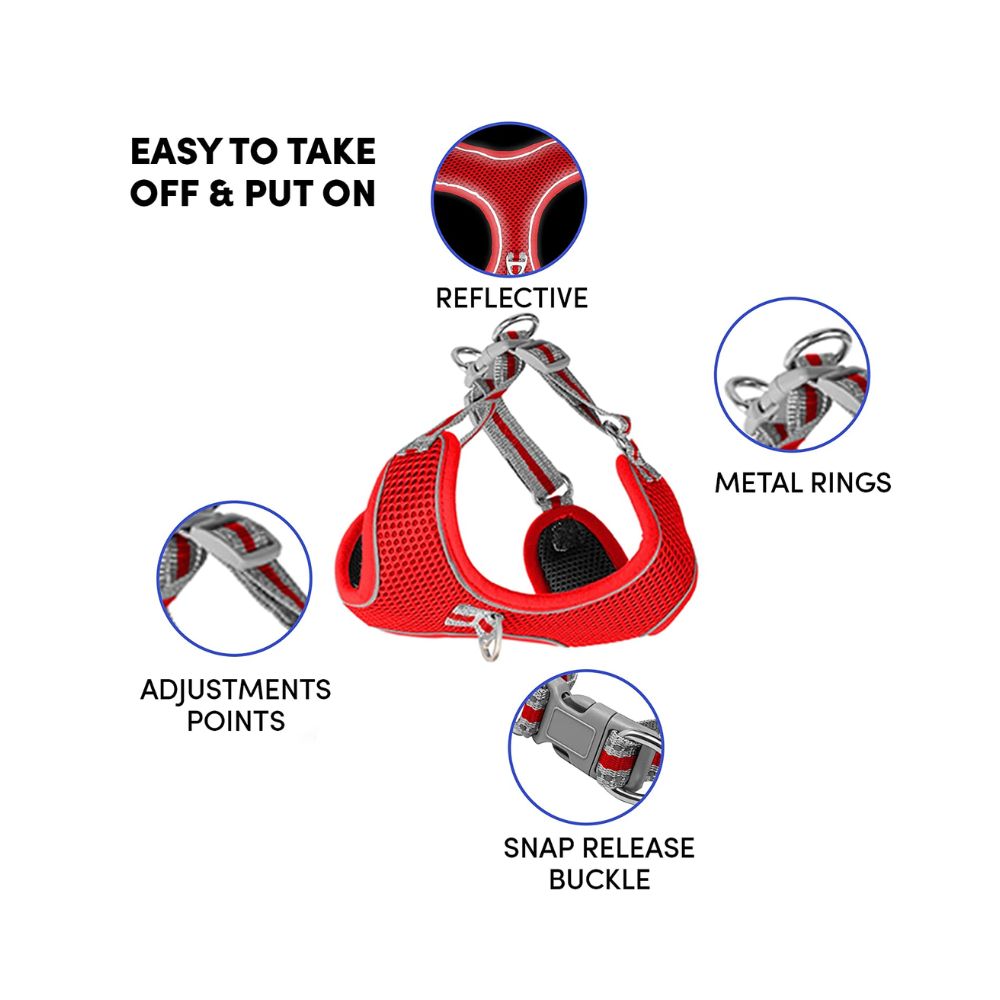 EASY TO TAKE OFF & PUT ON

REFLECTIVE

METAL RINGS

ADJUSTMENTS POINTS

SNAP RELEASE BUCKLE