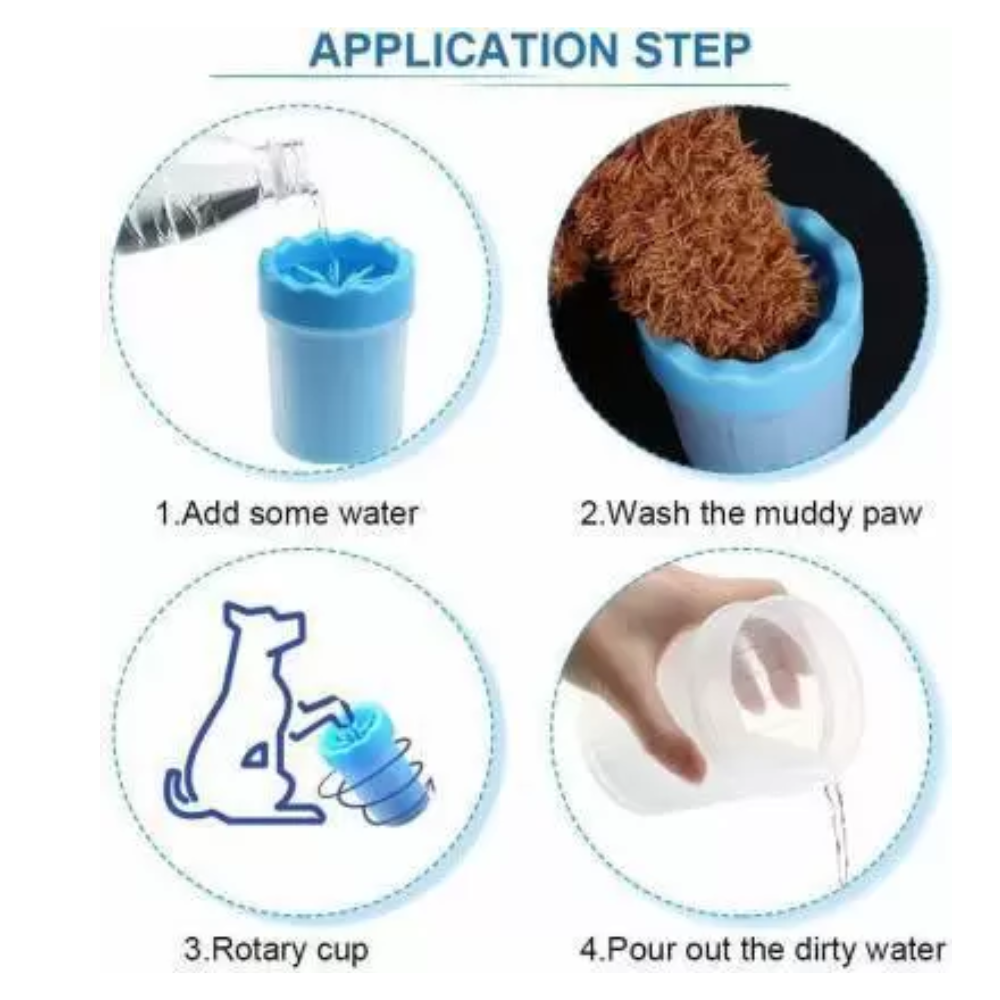 APPLICATION STEP

1.Add some water

2.Wash the muddy paw

3.Rotary cup

4.Pour out the dirty water