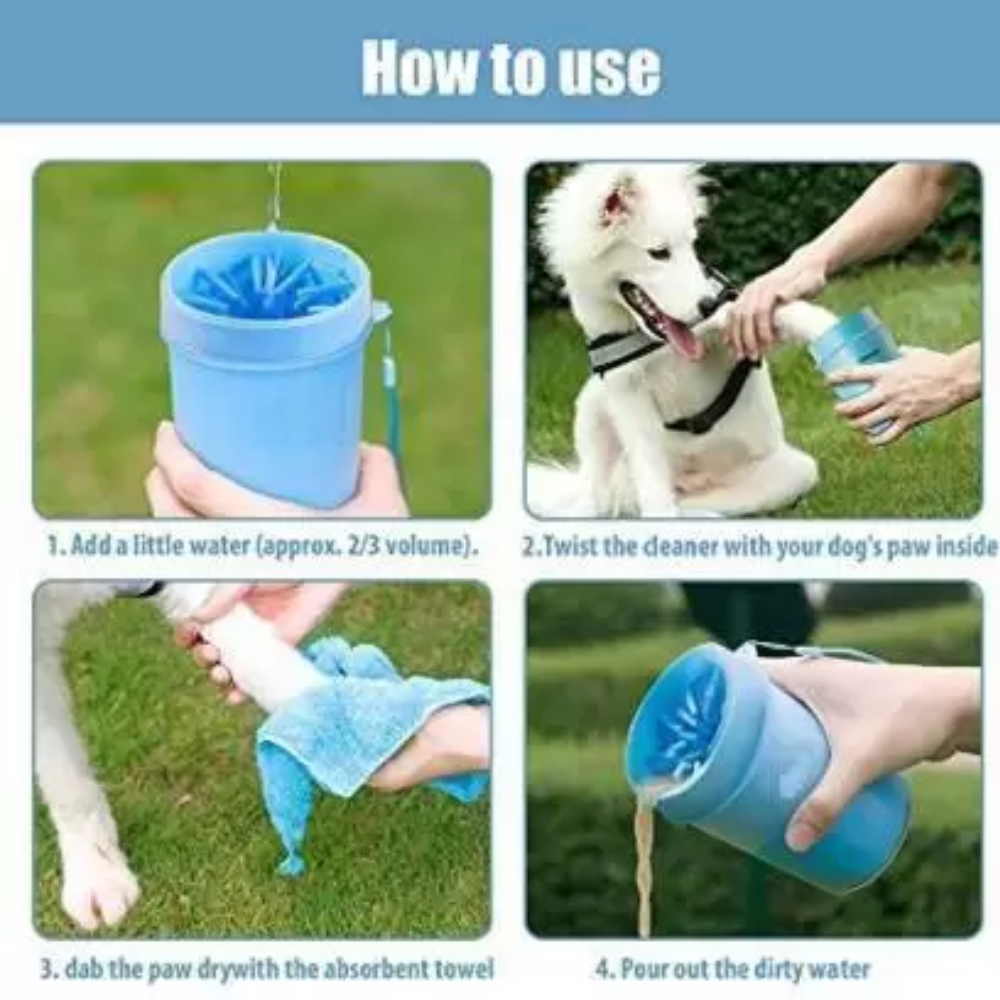 How to use

1. Add a little water (approx. 2/3 volume).

2.Twist the cleaner with your dog's paw inside

3. dab the paw drywith the absorbent towel

4. Pour out the dirty water