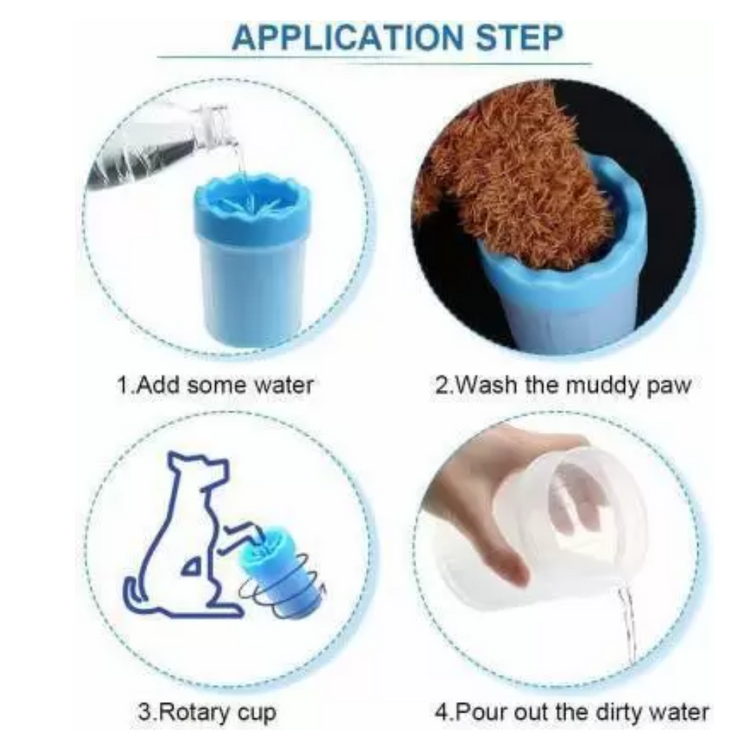 APPLICATION STEP

1.Add some water

2.Wash the muddy paw

3.Rotary cup

4.Pour out the dirty water